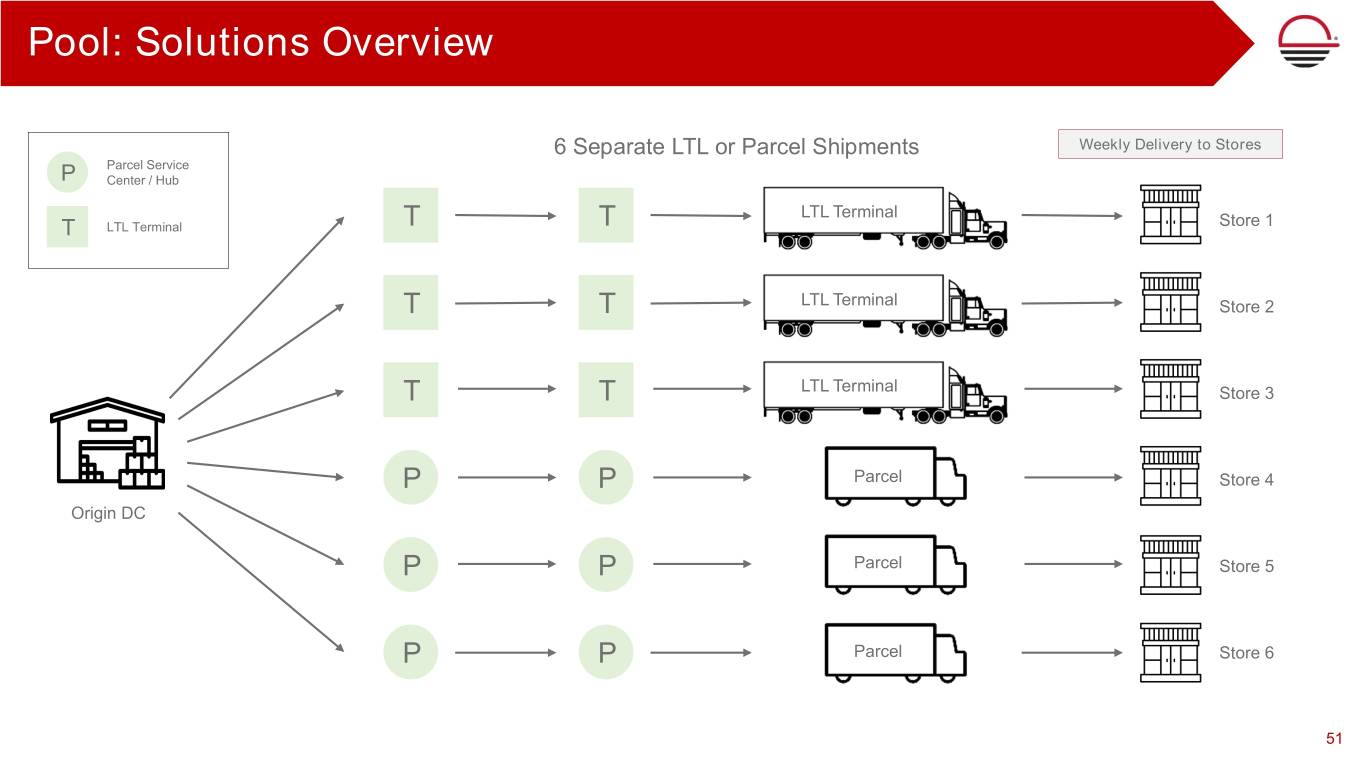 Pool: Solutions Overview

P Parcel Service Center / Hub

T LTL Terminal

6 Separate LTL or Parcel Shipments

Weekly Delivery to Stores

Origin DC

T T LTL Terminal Store 1

T T LTL Terminal Store 2

T T LTL Terminal Store 3

P P Parcel Store 4

P P Parcel Store 5

P P Parcel Store 6

51